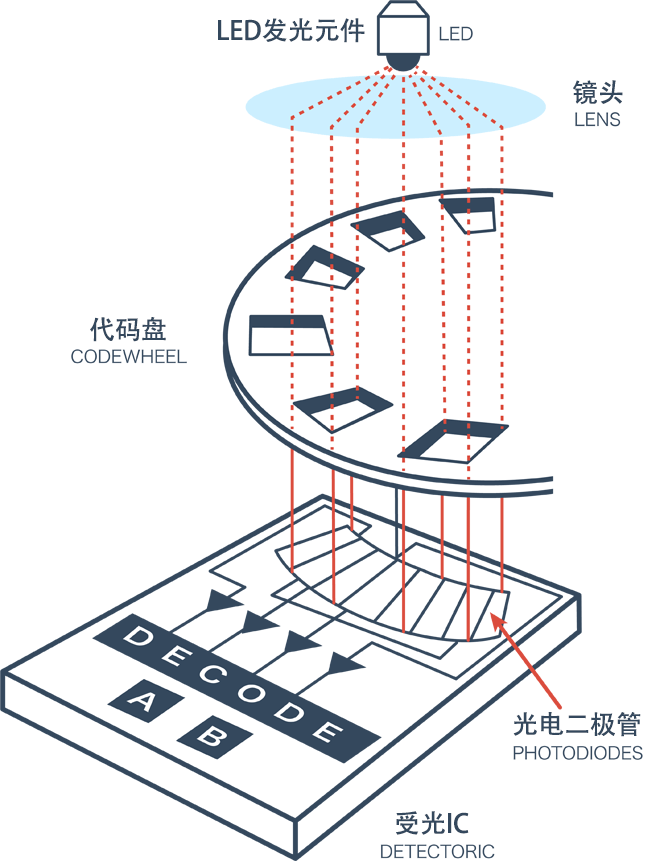 LED发光元件
LED

镜头
LENS

代码盘
CODEWHEEL

DECODE

A

B

光电二极管
PHOTODIODES

受光IC
DETECTORIC