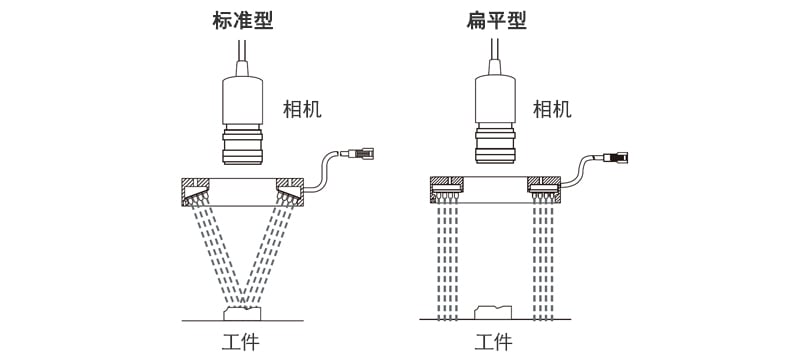 标准型

相机

工件

扁平型

相机

工件