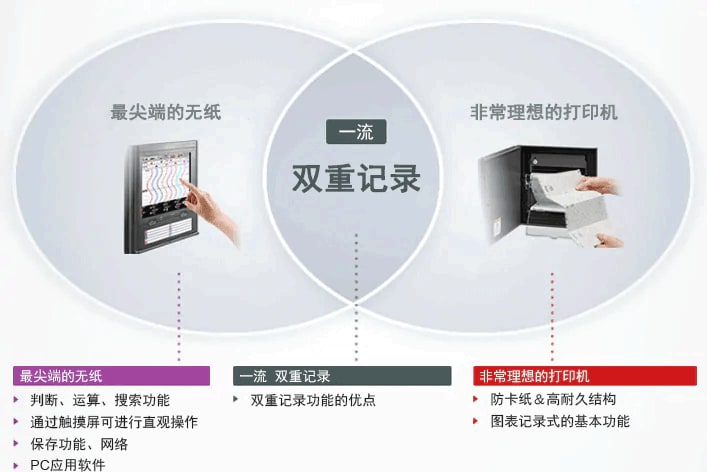 最尖端的无纸

一流

双重记录

非常理想的打印机

最尖端的无纸
▸ 判断、运算、搜索功能
▸ 通过触摸屏可进行直观操作
▸ 保存功能、网络
▸ PC应用软件

一流 双重记录
▸ 双重记录功能的优点

非常理想的打印机
▸ 防卡纸＆高耐久结构
▸ 图表记录式的基本功能