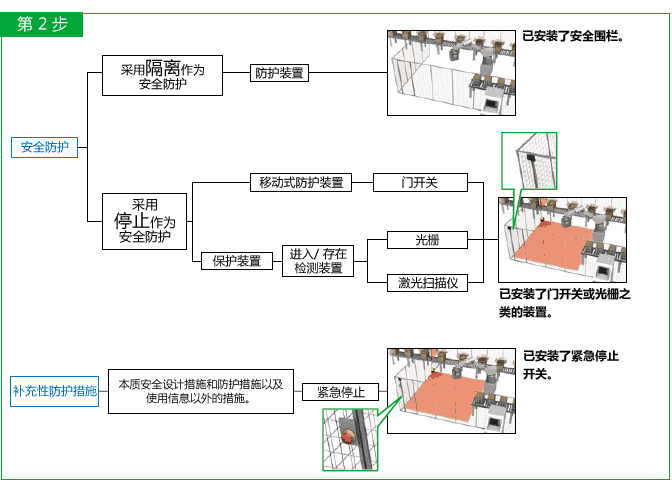 第 2 步

安全防护

采用隔离作为安全防护

防护装置

已安装了安全围栏。

采用停止作为安全防护

移动式防护装置

门开关

保护装置

进入/ 存在检测装置

光栅

激光扫描仪

已安装了门开关或光栅之类的装置。

补充性防护措施

本质安全设计措施和防护措施以及使用信息以外的措施。

紧急停止

已安装了紧急停止开关。