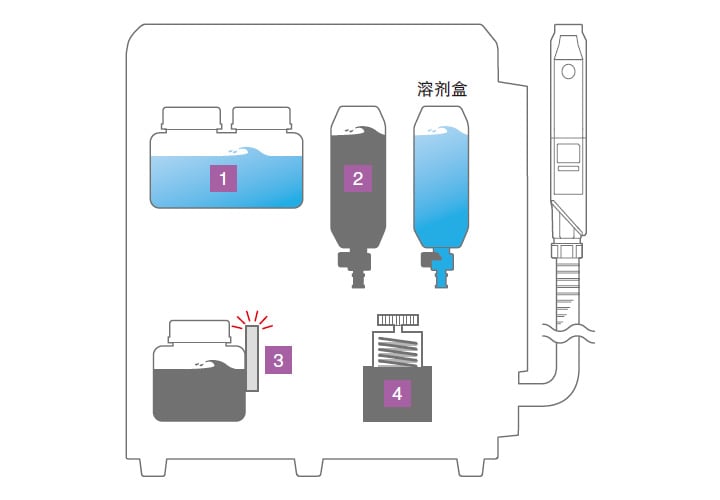 溶剂盒
1
2
3
4