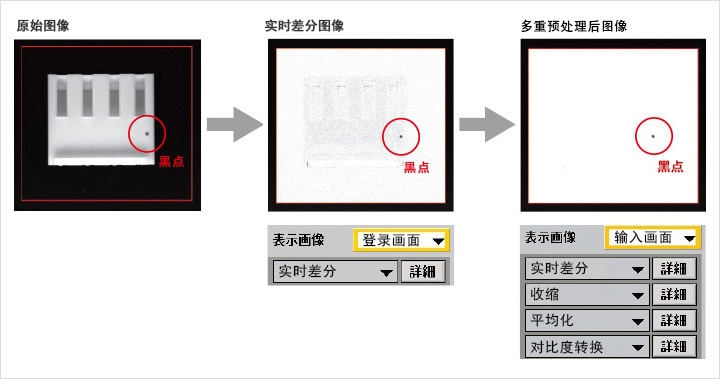 原始图像

黑点

实时差分图像

黑点

表示画像 登录画面

实时差分 詳細

多重预处理后图像

黑点

表示画像 输入画面

实时差分 詳細

收缩 詳細

平均化 詳細

对比度转换 詳細