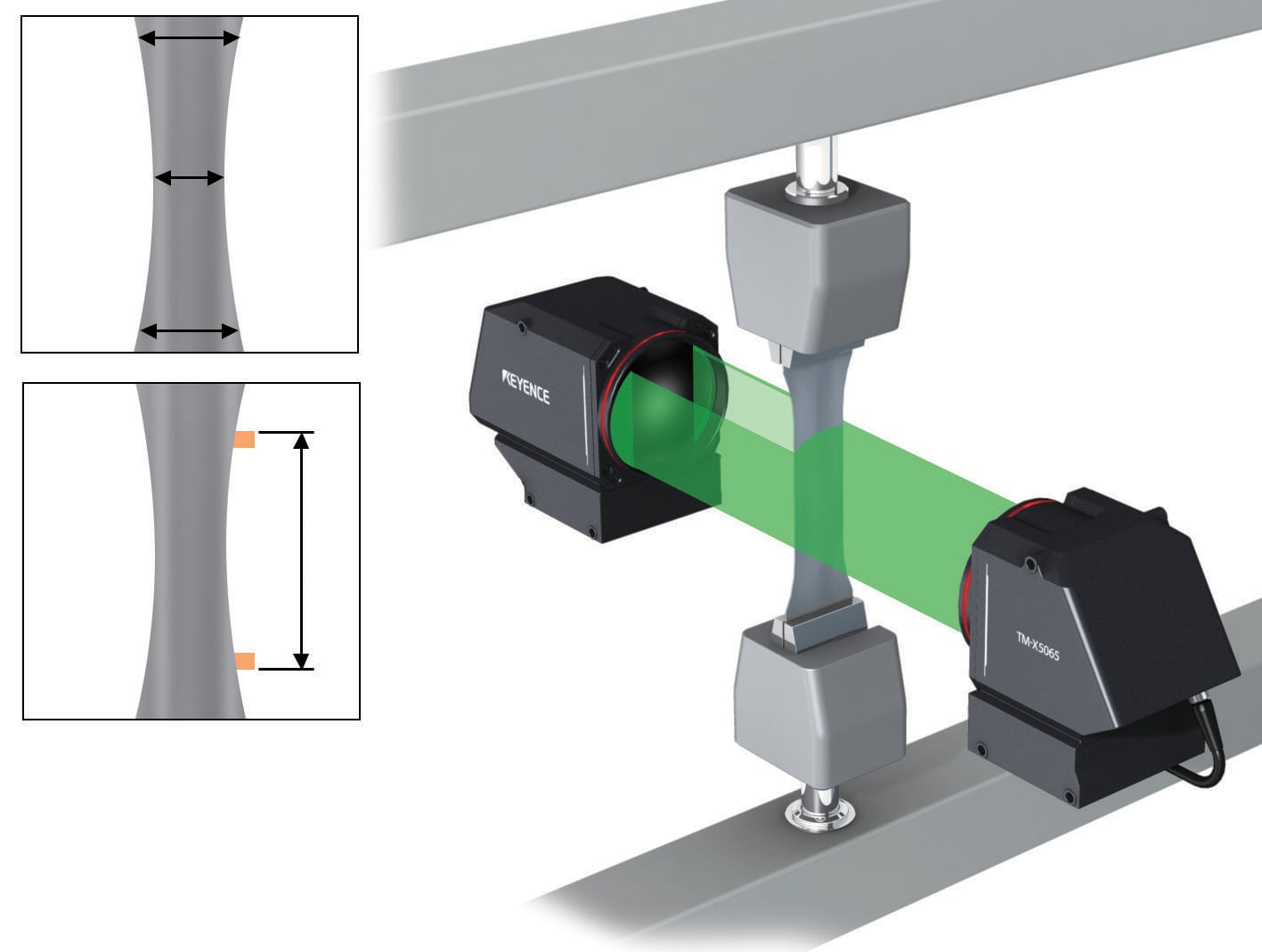 KEYENCE

TM-X5065