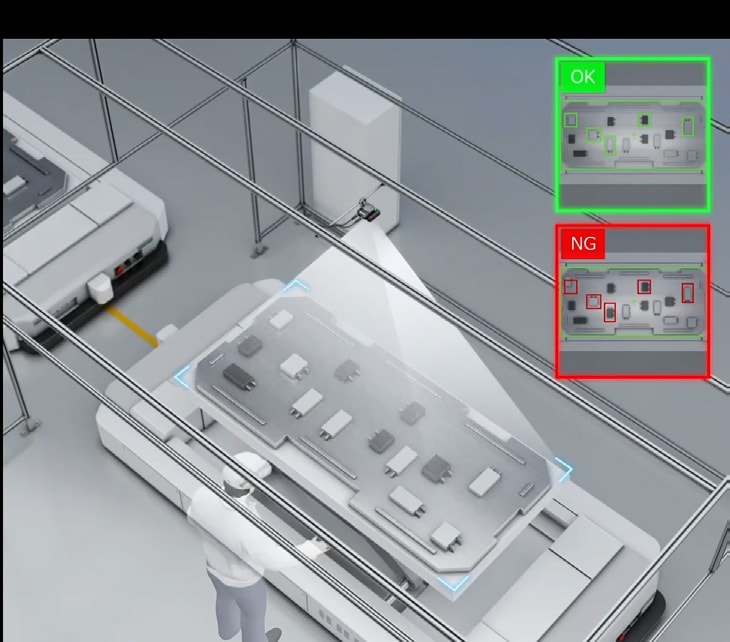 OK

NG