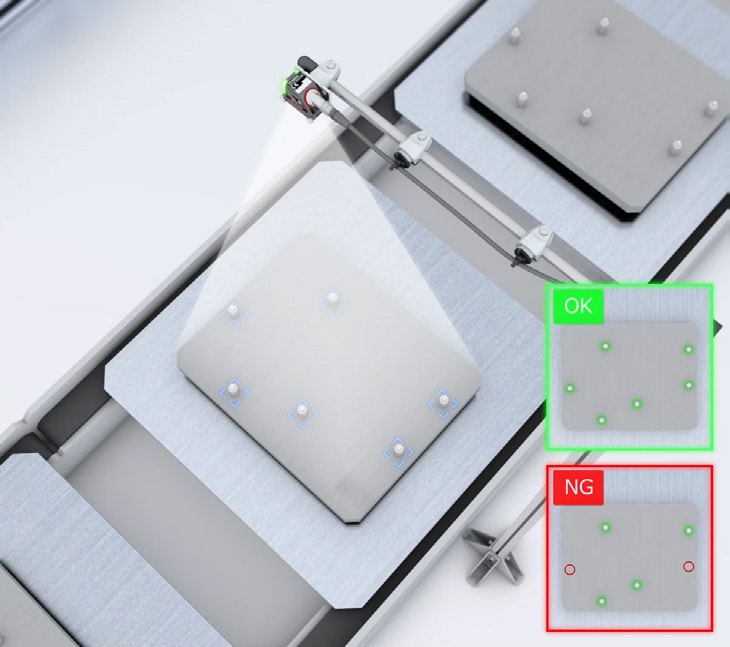 OK

NG