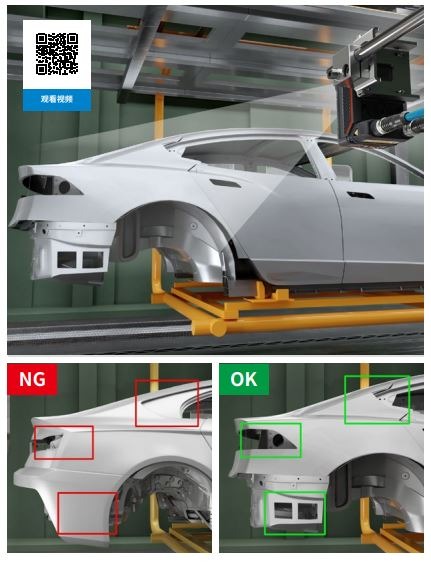 观看视频

NG

OK