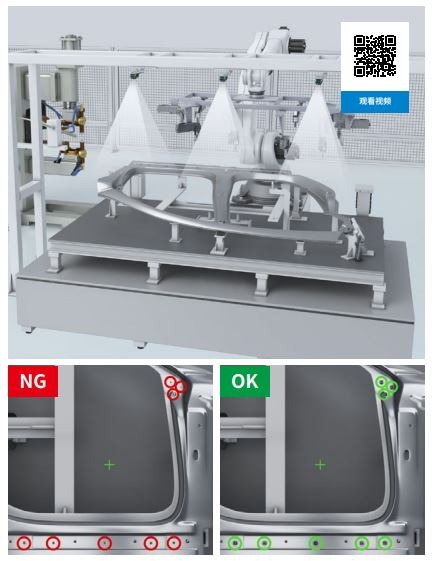 观看视频

NG

OK