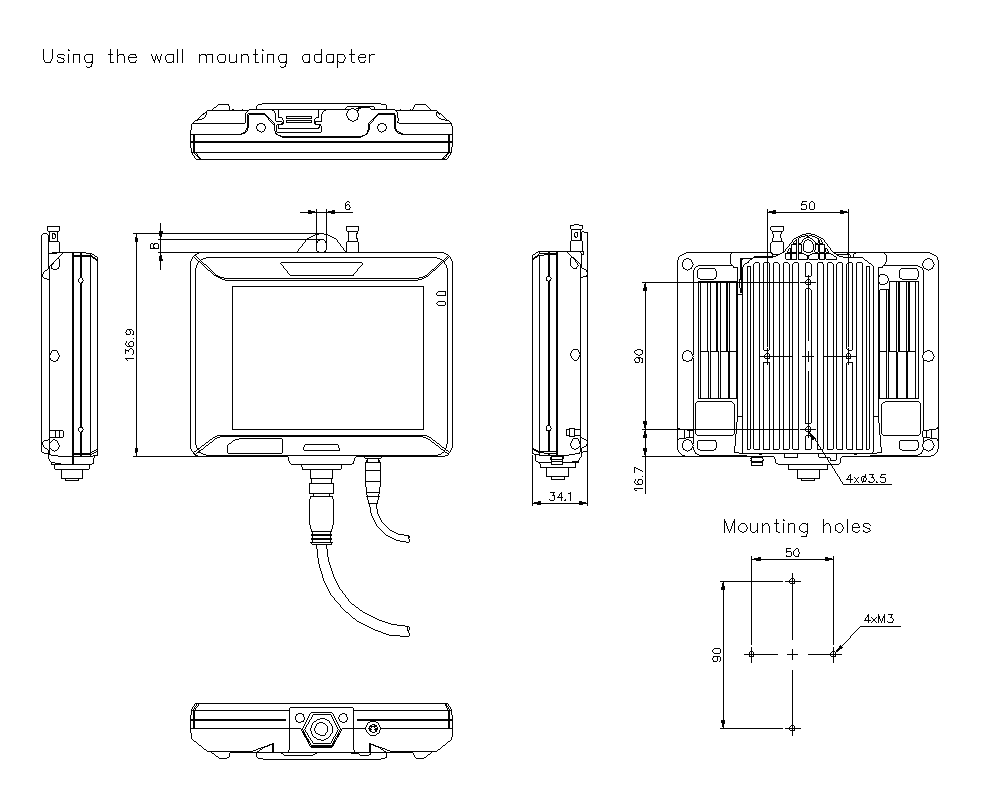 Using the wall mounting adapter

6

8

136.9

34.1

50

90

16.7

4xø3.5

Mounting holes

50

90

4xM3