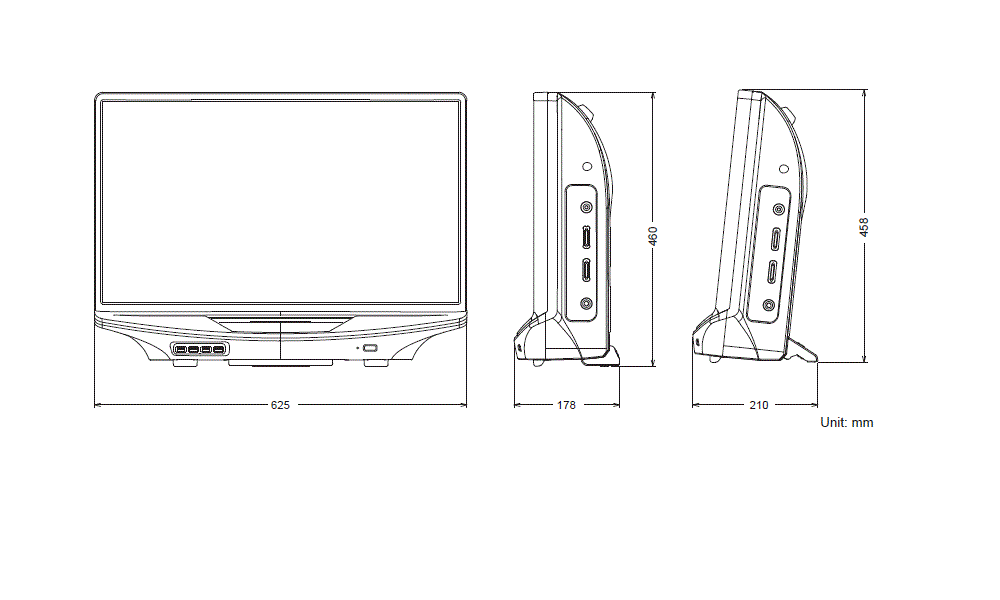 625

460

178

458

210

Unit: mm